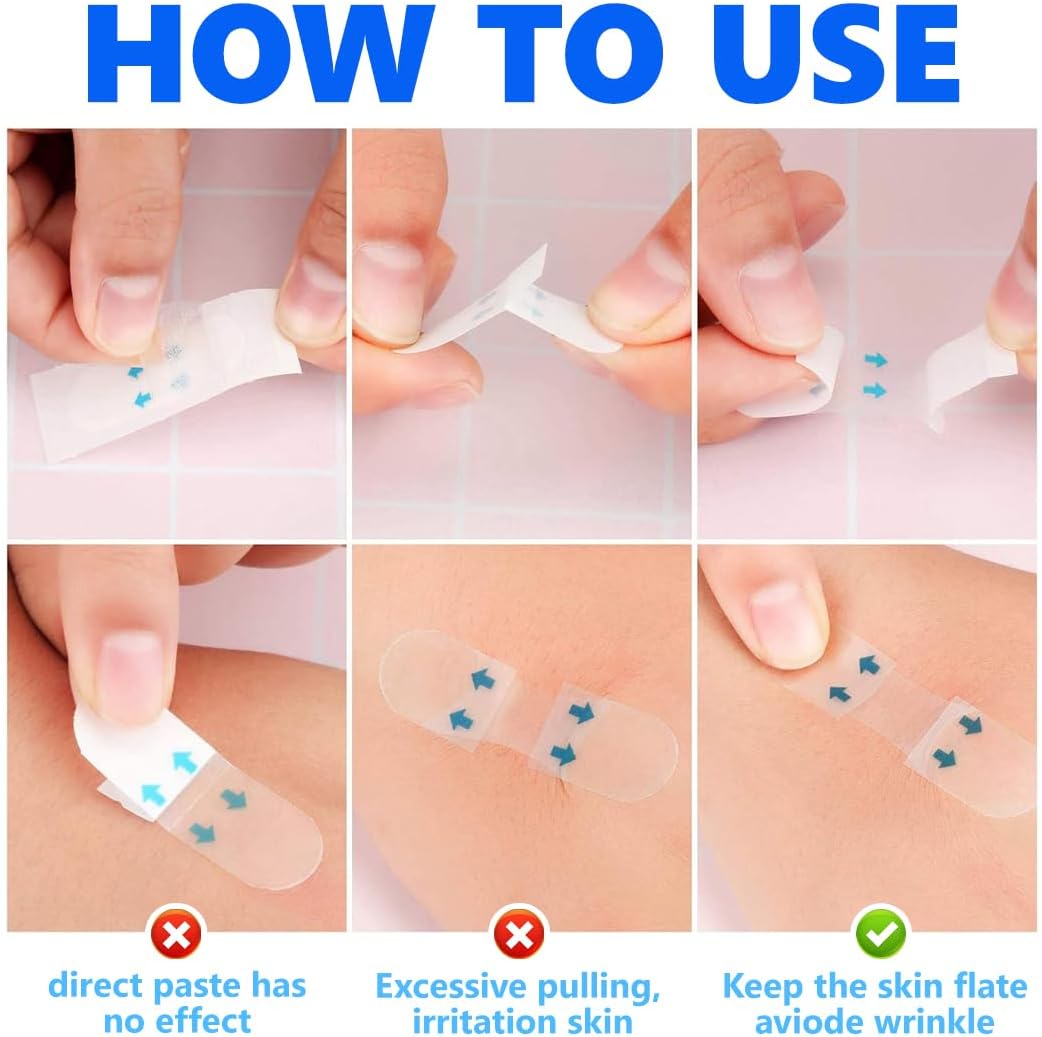 HOW TO USE

direct paste has no effect

Excessive pulling, irritation skin

Keep the skin flate aviode wrinkle